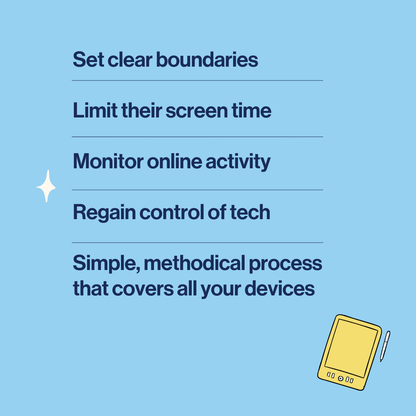 Set clear boundaries

Limit their screen time

Monitor online activity

Regain control of tech

Simple, methodical process that covers all your devices